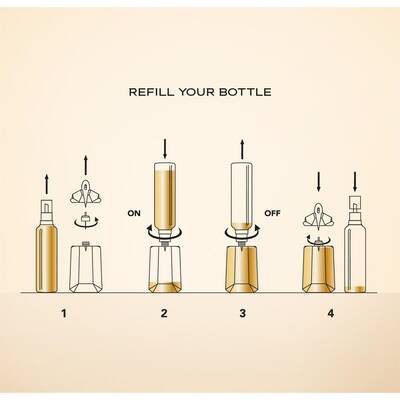 REFILL YOUR BOTTLE

ON

OFF

1

2

3

4